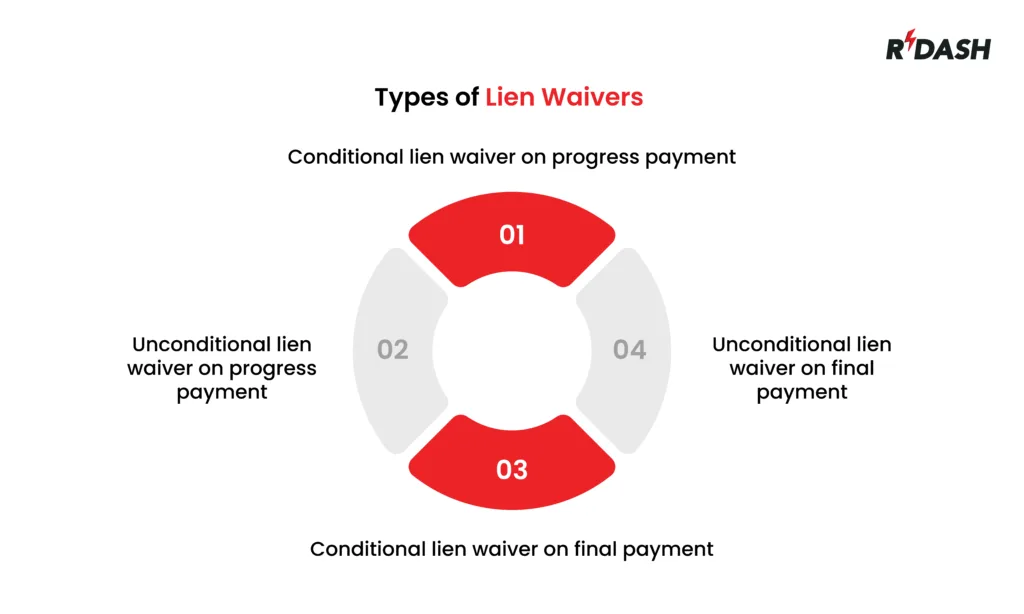 RDASH

Types of Lien Waivers

Conditional lien waiver on progress payment

01

Unconditional lien waiver on progress payment

02

04

Unconditional lien waiver on final payment

03

Conditional lien waiver on final payment