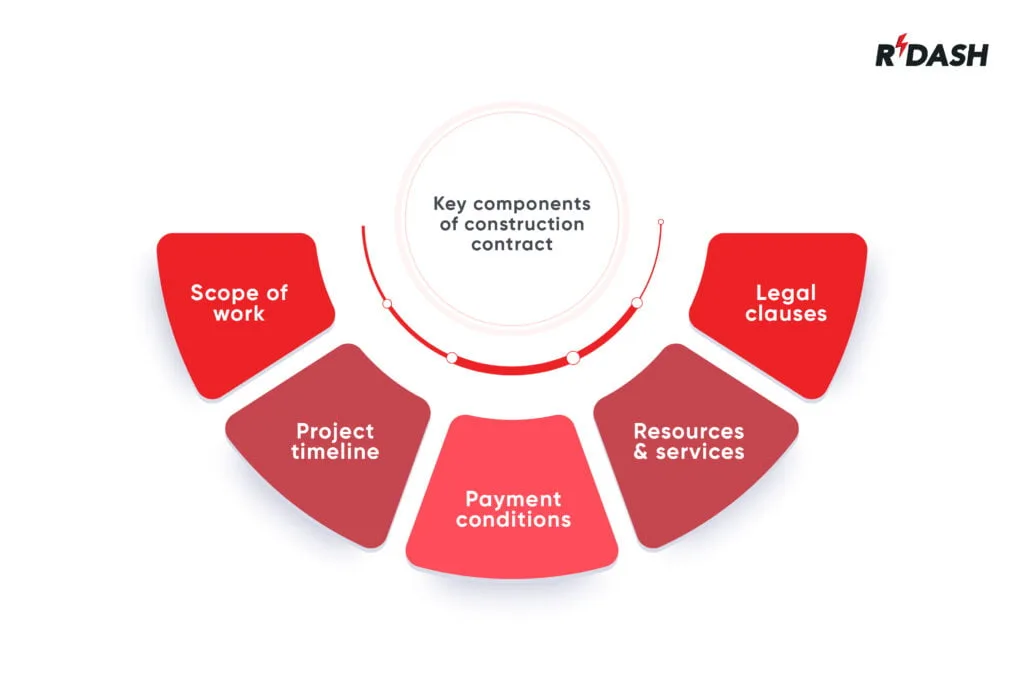 RDASH

Key components of construction contract

Scope of work

Project timeline

Payment conditions

Resources & services

Legal clauses