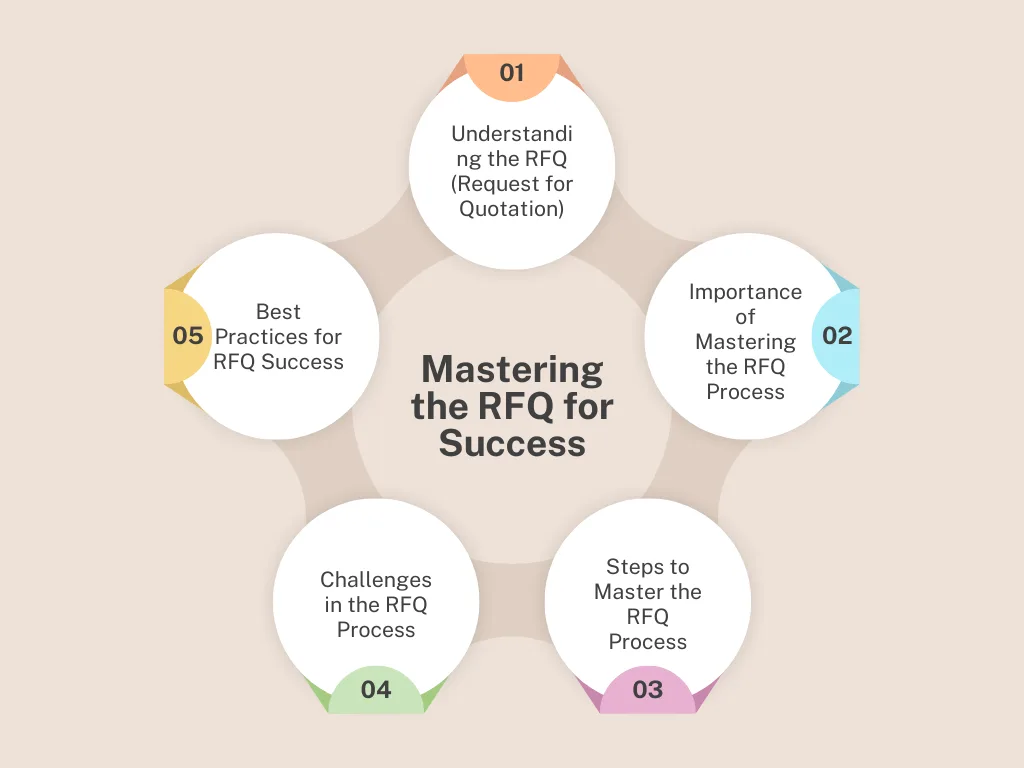 Mastering the RFQ for Success

01
Understanding the RFQ (Request for Quotation)

02
Importance of Mastering the RFQ Process

03
Steps to Master the RFQ Process

04
Challenges in the RFQ Process

05
Best Practices for RFQ Success