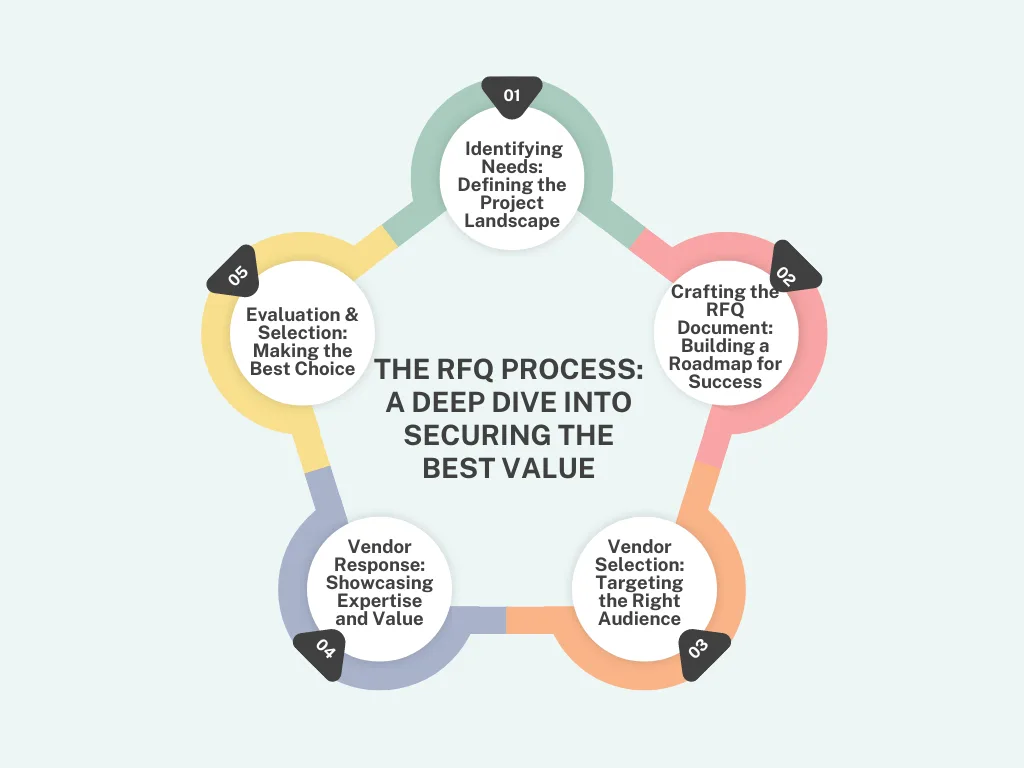 THE RFQ PROCESS: A DEEP DIVE INTO SECURING THE BEST VALUE

01
Identifying Needs: Defining the Project Landscape

02
Crafting the RFQ Document: Building a Roadmap for Success

03
Vendor Selection: Targeting the Right Audience

04
Vendor Response: Showcasing Expertise and Value

05
Evaluation & Selection: Making the Best Choice