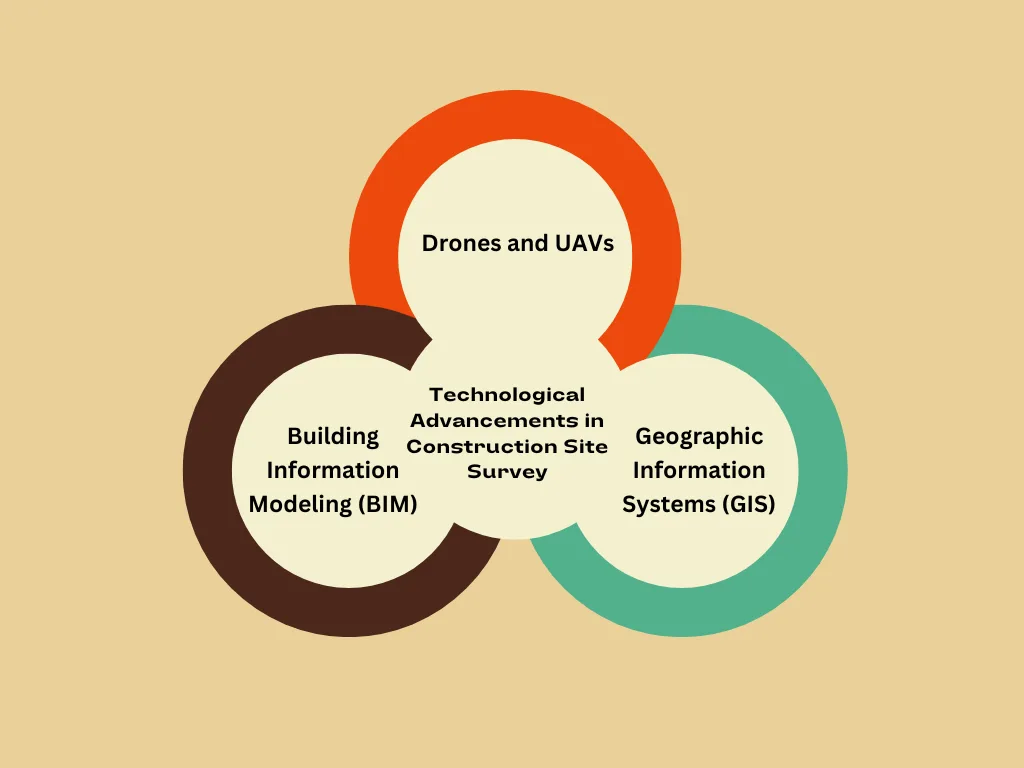 Drones and UAVs

Building Information Modeling (BIM)

Technological Advancements in Construction Site Survey

Geographic Information Systems (GIS)