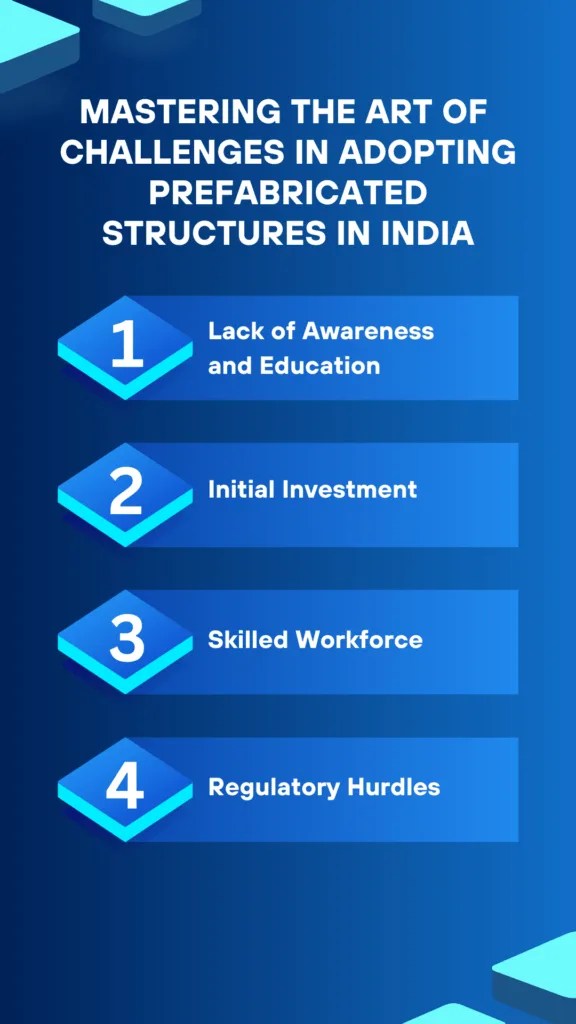 MASTERING THE ART OF CHALLENGES IN ADOPTING PREFABRICATED STRUCTURES IN INDIA

1 Lack of Awareness and Education

2 Initial Investment

3 Skilled Workforce

4 Regulatory Hurdles