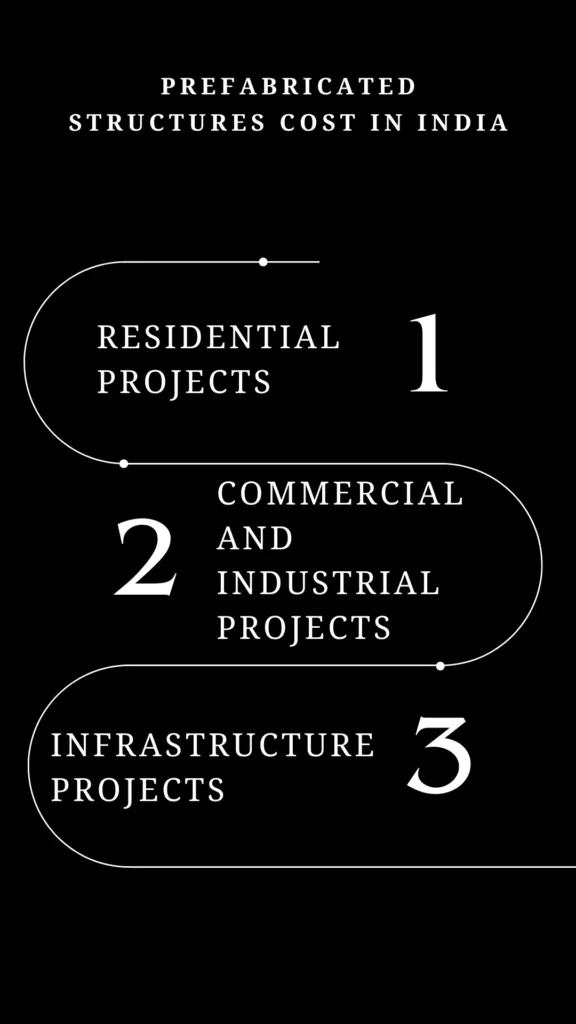 PREFABRICATED STRUCTURES COST IN INDIA

RESIDENTIAL PROJECTS 1

2 COMMERCIAL AND INDUSTRIAL PROJECTS

INFRASTRUCTURE PROJECTS 3