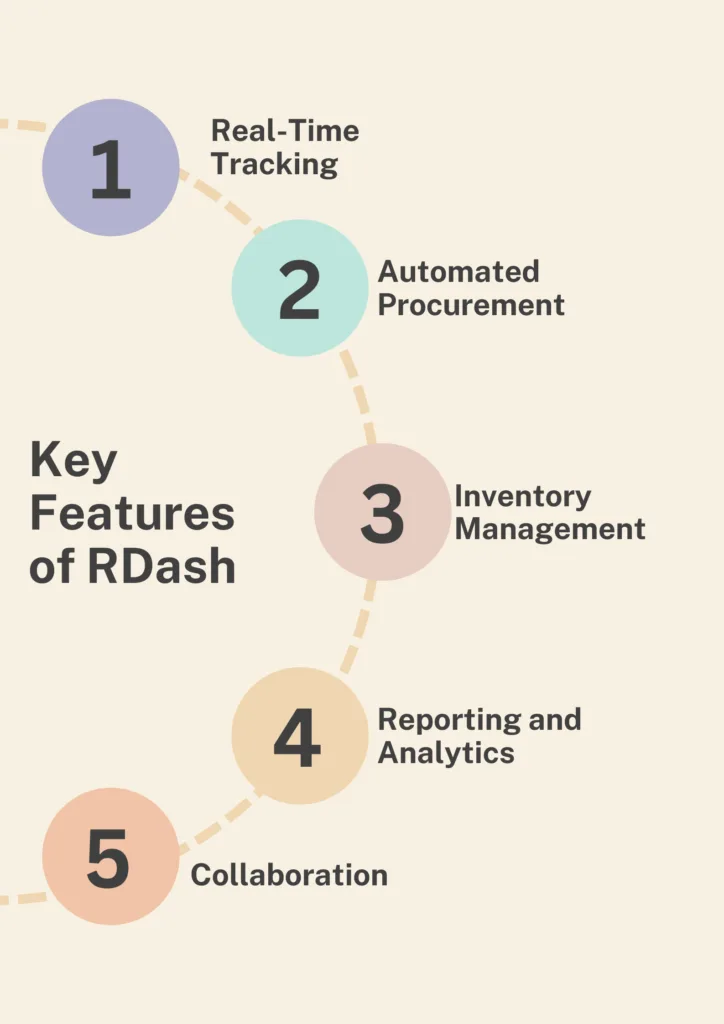 1
Real-Time Tracking

2
Automated Procurement

Key Features of RDash

3
Inventory Management

4
Reporting and Analytics

5
Collaboration